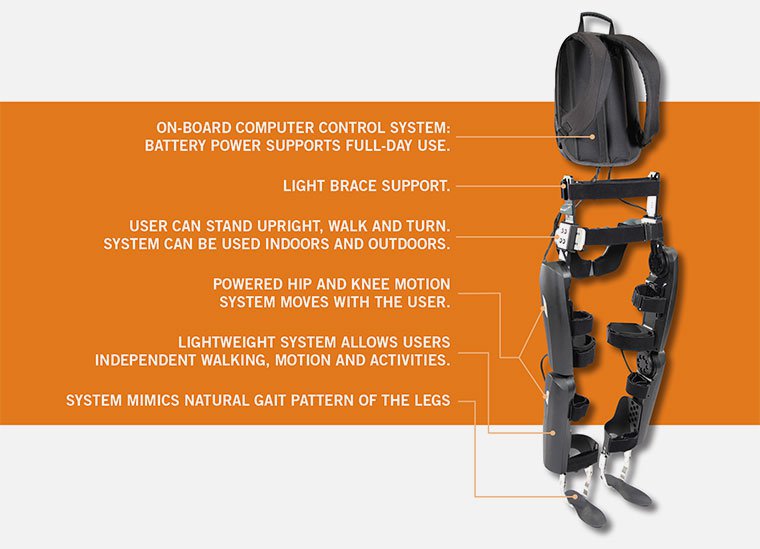 ON-BOARD COMPUTER CONTROL SYSTEM: BATTERY POWER SUPPORTS FULL-DAY USE.

LIGHT BRACE SUPPORT.

USER CAN STAND UPRIGHT, WALK AND TURN. SYSTEM CAN BE USED INDOORS AND OUTDOORS.

POWERED HIP AND KNEE MOTION SYSTEM MOVES WITH THE USER.

LIGHTWEIGHT SYSTEM ALLOWS USERS INDEPENDENT WALKING, MOTION AND ACTIVITIES.

SYSTEM MIMICS NATURAL GAIT PATTERN OF THE LEGS